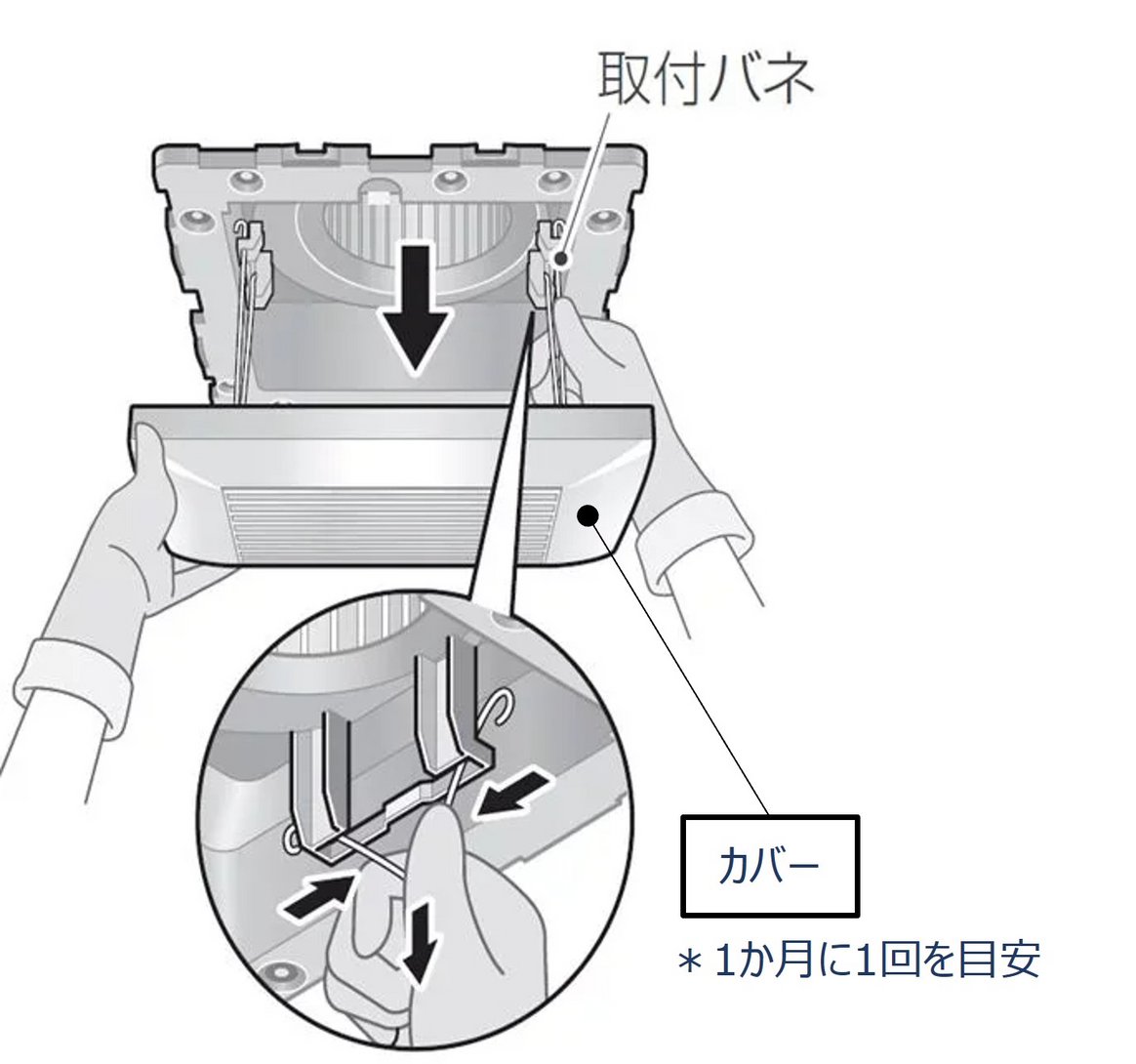 取付バネ

カバー

＊1か月に1回を目安