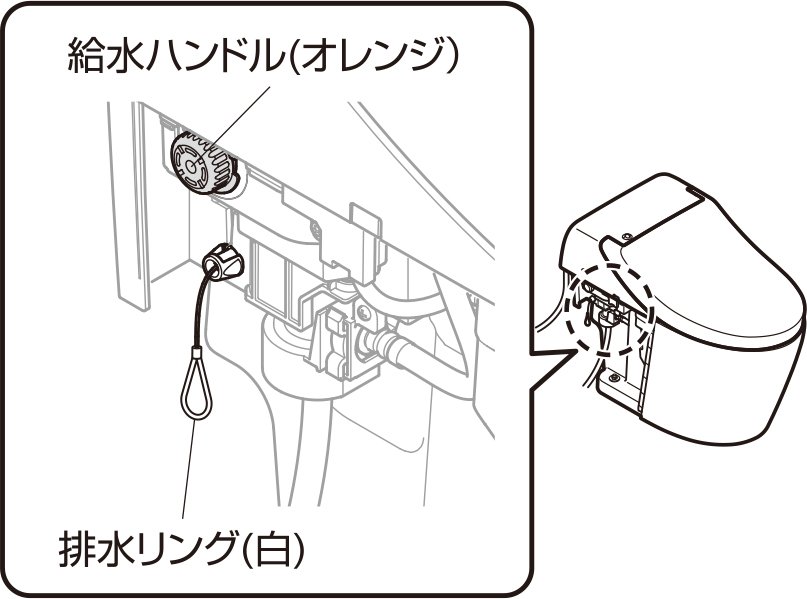 給水ハンドル(オレンジ)

排水リング(白)