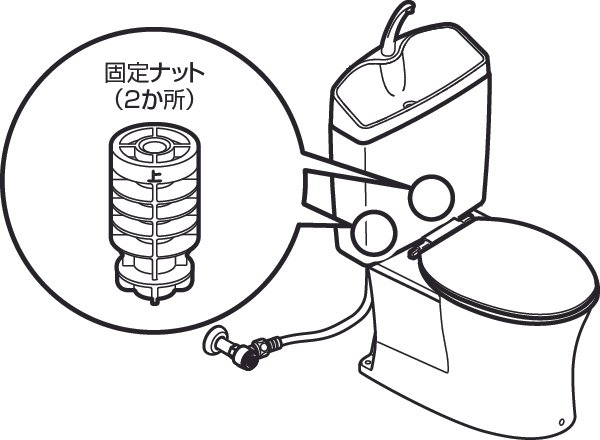 固定ナット
（2か所）

上