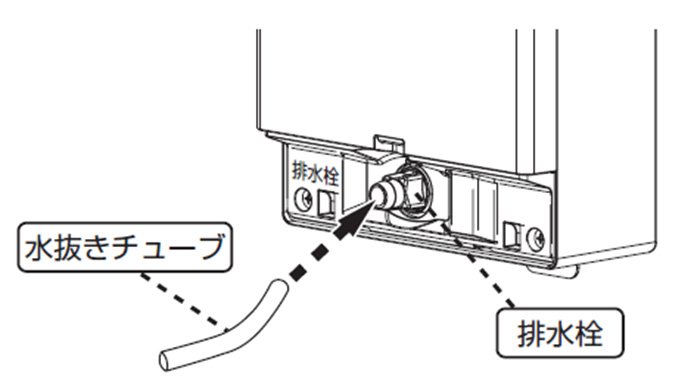 排水栓
水抜きチューブ
排水栓