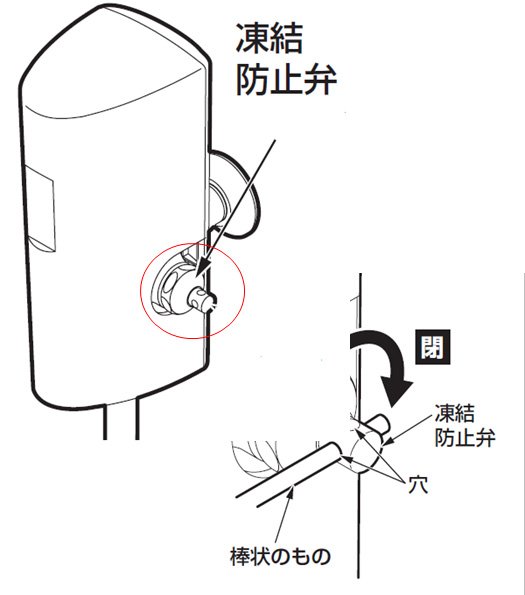 凍結
防止弁

閉

凍結
防止弁

穴

棒状のもの