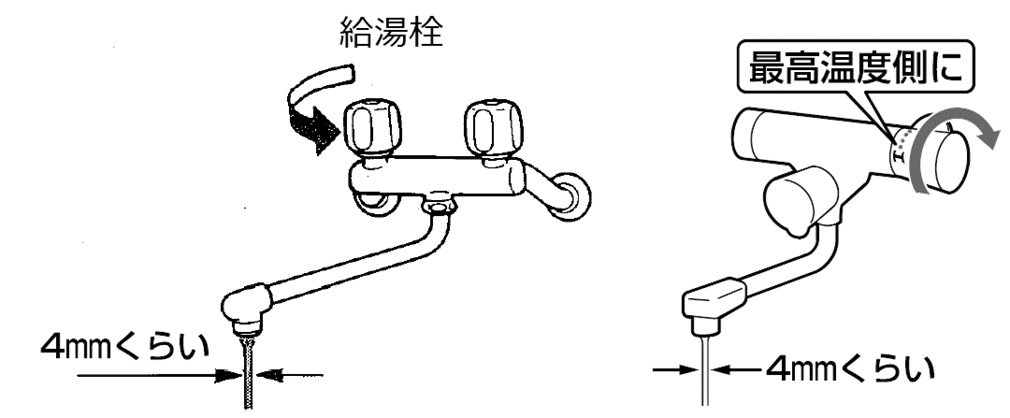 給湯栓

4㎜くらい

最高温度側に

4㎜くらい