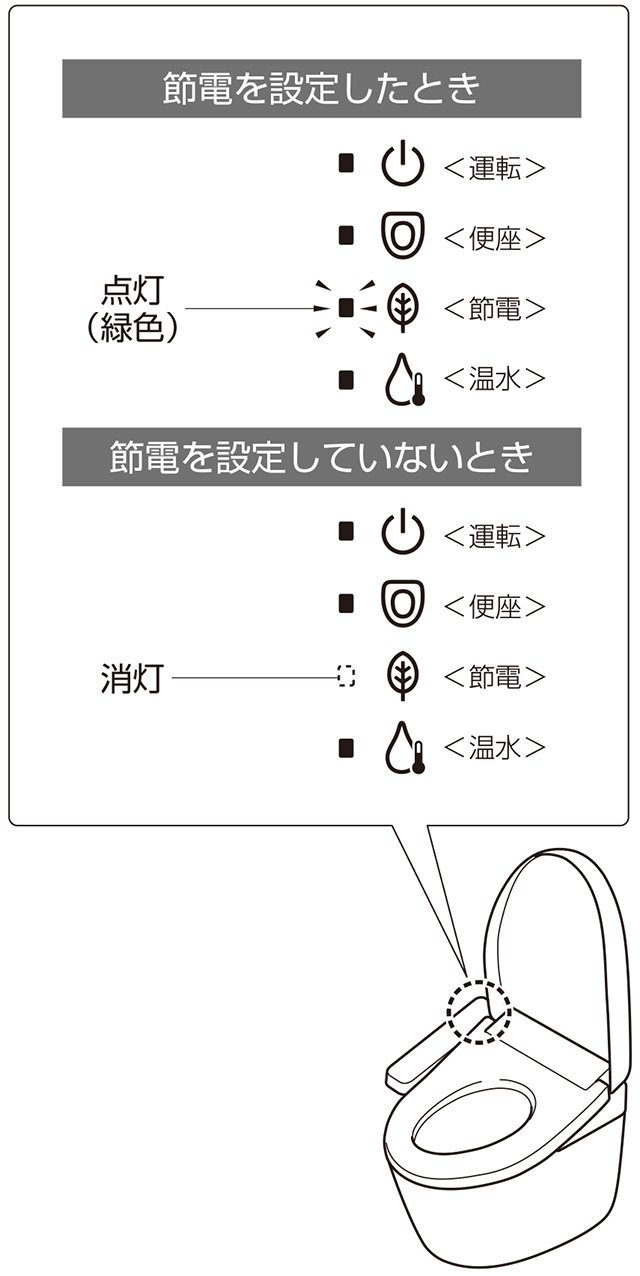 節電を設定したとき

<運転>
<便座>
点灯
(緑色)
<節電>
<温水>

節電を設定していないとき

<運転>
<便座>
消灯
<節電>
<温水>