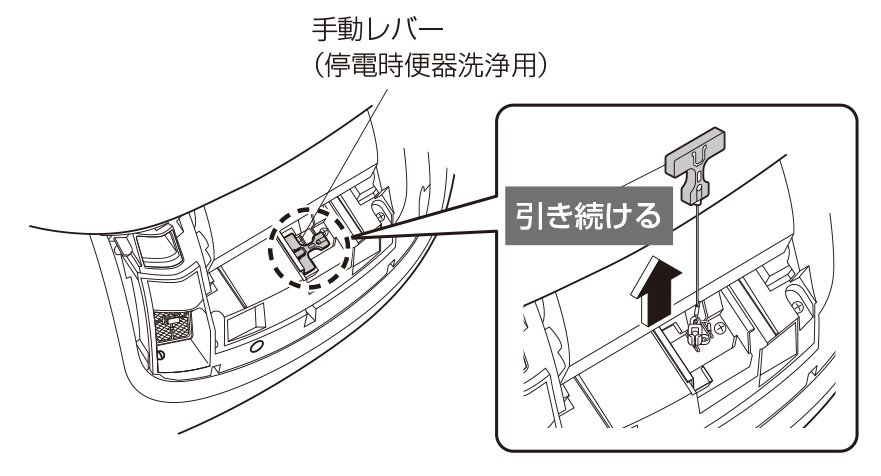 手動レバー
（停電時便器洗浄用）

引き続ける