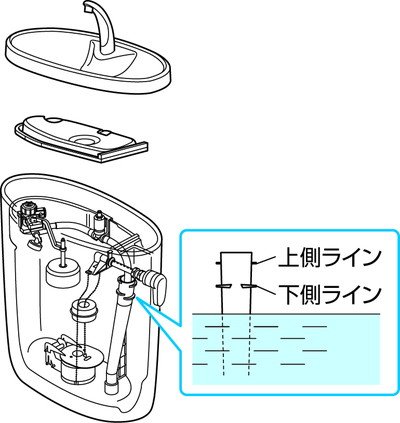 上側ライン
下側ライン