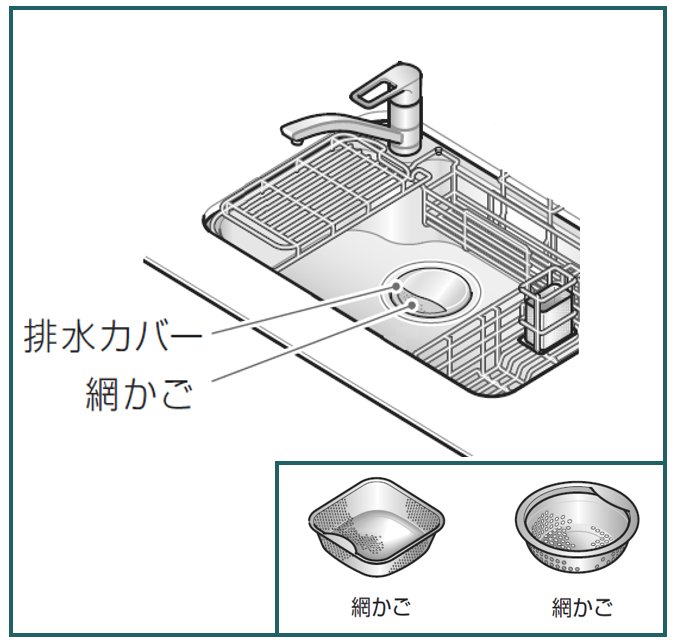 排水カバー
網かご

網かご
網かご