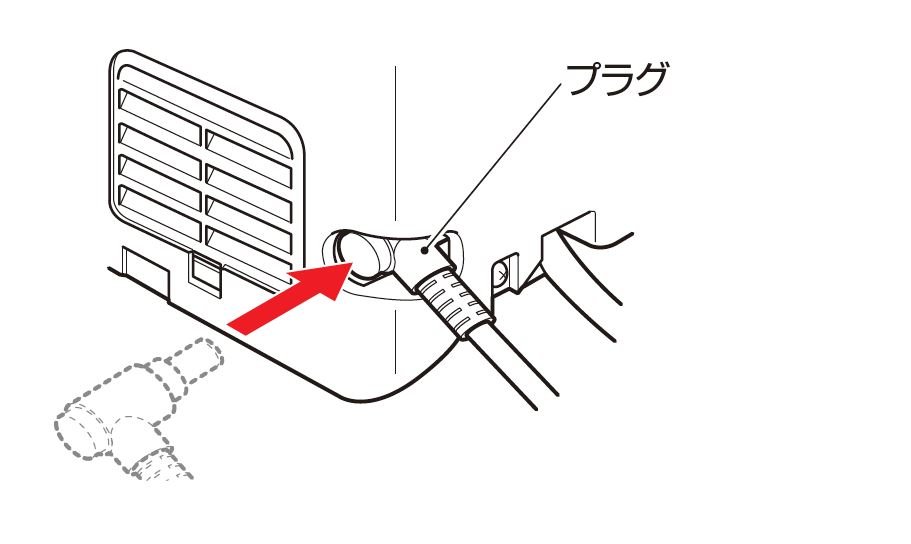 プラグ