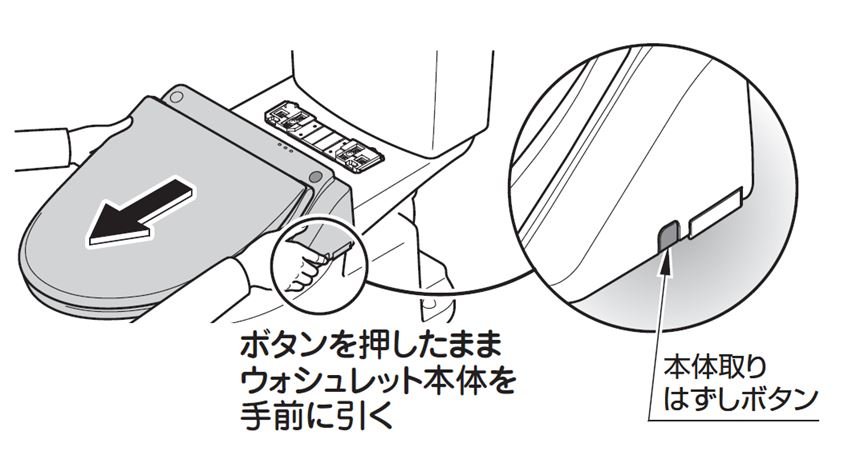 ボタンを押したまま
ウォシュレット本体を
手前に引く

本体取り
はずしボタン