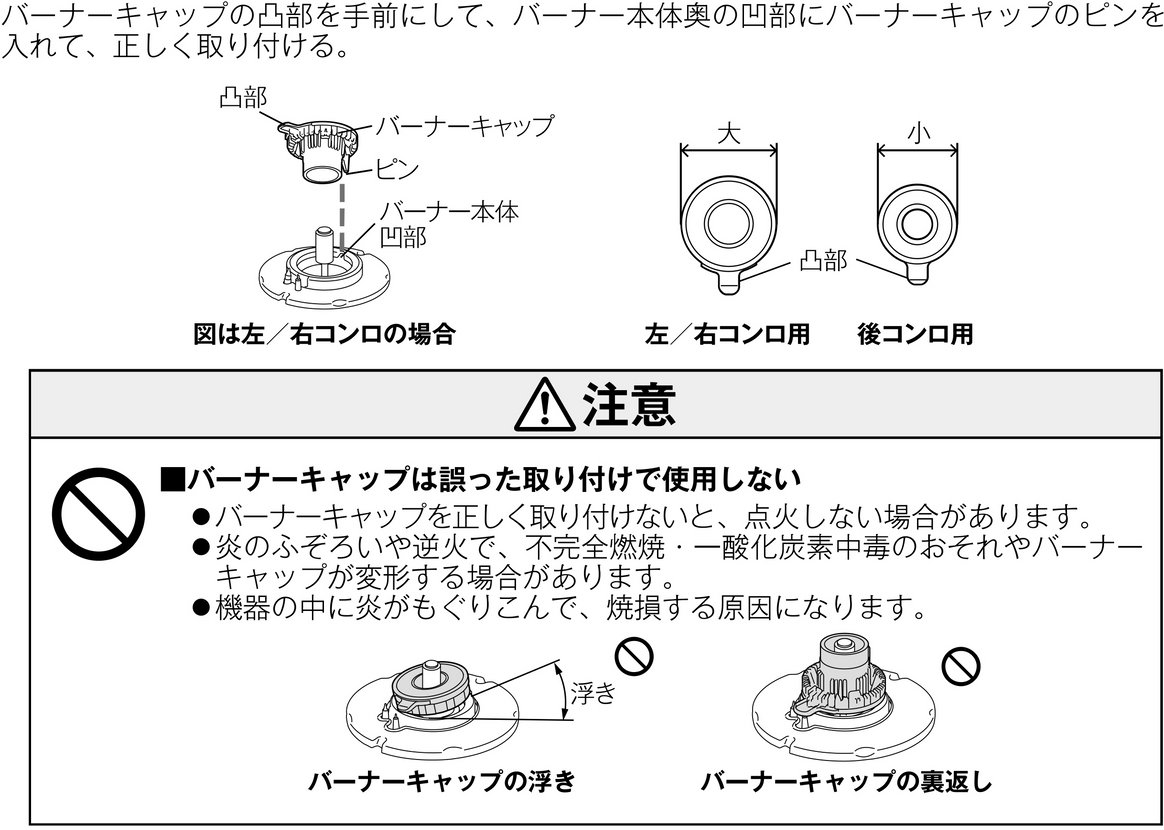 バーナーキャップの凸部を手前にして、バーナー本体奥の凹部にバーナーキャップのピンを入れて、正しく取り付ける。

凸部
バーナーキャップ
ピン
バーナー本体
凹部

図は左／右コンロの場合

大
小
凸部

左／右コンロ用　後コンロ用

注意

■バーナーキャップは誤った取り付けで使用しない
●バーナーキャップを正しく取り付けないと、点火しない場合があります。
●炎のふぞろいや逆火で、不完全燃焼・一酸化炭素中毒のおそれやバーナーキャップが変形する場合があります。
●機器の中に炎がもぐりこんで、焼損する原因になります。

浮き

バーナーキャップの浮き　バーナーキャップの裏返し