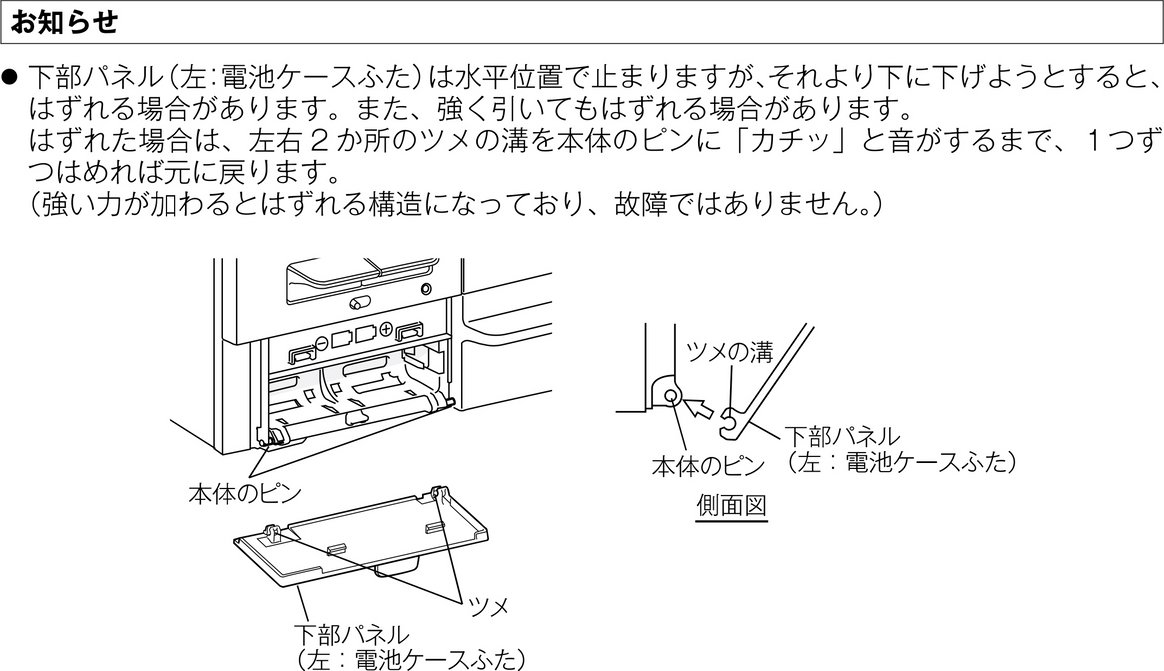 お知らせ

● 下部パネル（左:電池ケースふた）は水平位置で止まりますが、それより下に下げようとすると、はずれる場合があります。また、強く引いてもはずれる場合があります。
はずれた場合は、左右２か所のツメの溝を本体のピンに「カチッ」と音がするまで、１つずつはめれば元に戻ります。
（強い力が加わるとはずれる構造になっており、故障ではありません。）

本体のピン

ツメ

下部パネル
（左：電池ケースふた）

ツメの溝

本体のピン

下部パネル
（左：電池ケースふた）

側面図