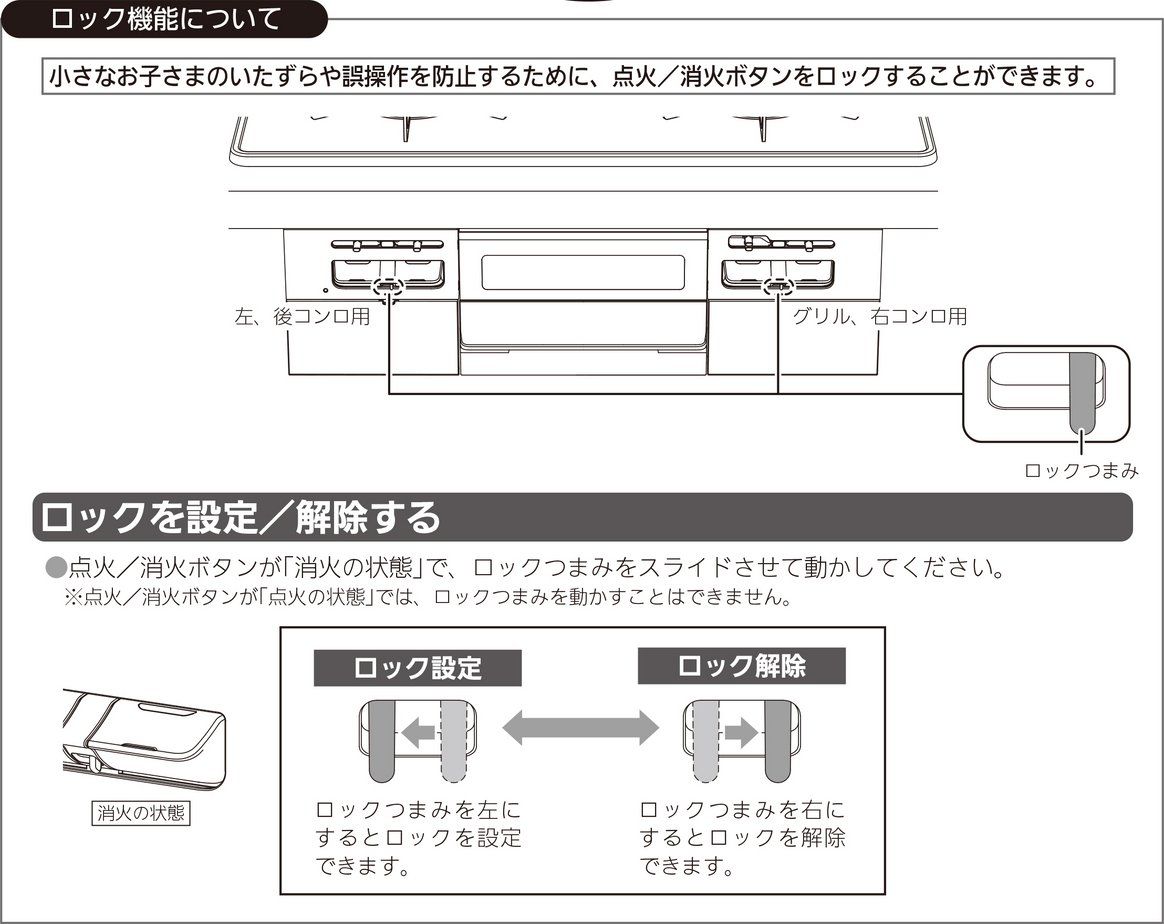 ロック機能について

小さなお子さまのいたずらや誤操作を防止するために、点火／消火ボタンをロックすることができます。

左、後コンロ用

グリル、右コンロ用

ロックつまみ

ロックを設定／解除する

●点火／消火ボタンが「消火の状態」で、ロックつまみをスライドさせて動かしてください。
※点火／消火ボタンが「点火の状態」では、ロックつまみを動かすことはできません。

消火の状態

ロック設定

ロックつまみを左にするとロックを設定できます。

ロック解除

ロックつまみを右にするとロックを解除できます。