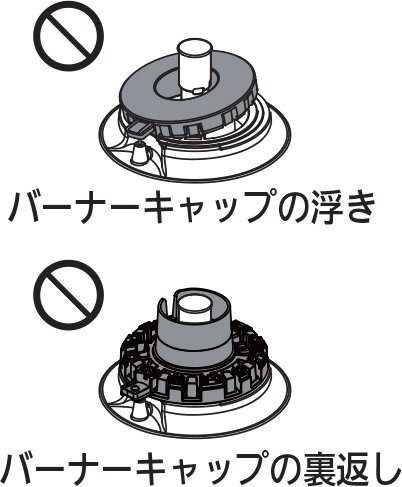 バーナーキャップの浮き

バーナーキャップの裏返し