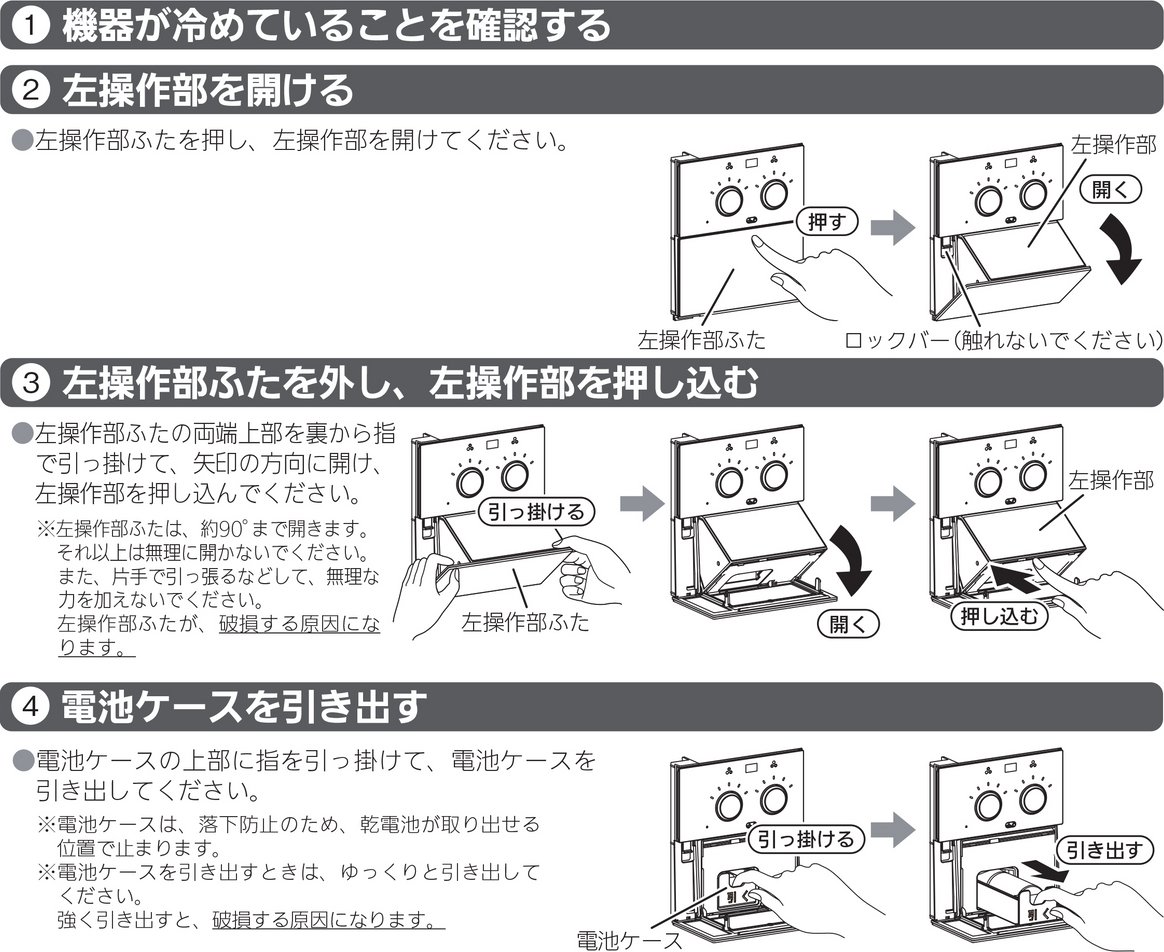 1 機器が冷めていることを確認する

2 左操作部を開ける

●左操作部ふたを押し、左操作部を開けてください。

押す

左操作部ふた

左操作部

開く

ロックバー(触れないでください)

3 左操作部ふたを外し、左操作部を押し込む

●左操作部ふたの両端上部を裏から指で引っ掛けて、矢印の方向に開け、左操作部を押し込んでください。

※左操作部ふたは、約90°まで開きます。それ以上は無理に開かないでください。また、片手で引っ張るなどして、無理な力を加えないでください。左操作部ふたが、破損する原因になります。

引っ掛ける

左操作部ふた

開く

左操作部

押し込む

4 電池ケースを引き出す

●電池ケースの上部に指を引っ掛けて、電池ケースを引き出してください。

※電池ケースは、落下防止のため、乾電池が取り出せる位置で止まります。
※電池ケースを引き出すときは、ゆっくりと引き出してください。強く引き出すと、破損する原因になります。

引っ掛ける

引く

電池ケース

引き出す

引く