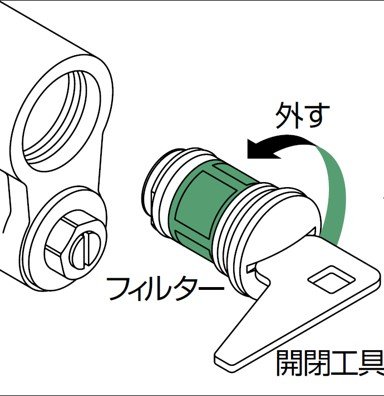 外す

フィルター

開閉工具