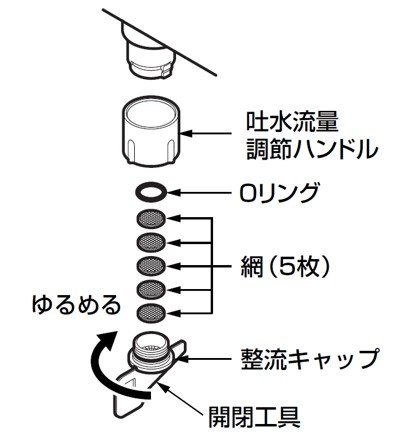 吐水流量
調節ハンドル

Oリング

網（5枚）

ゆるめる

整流キャップ

開閉工具