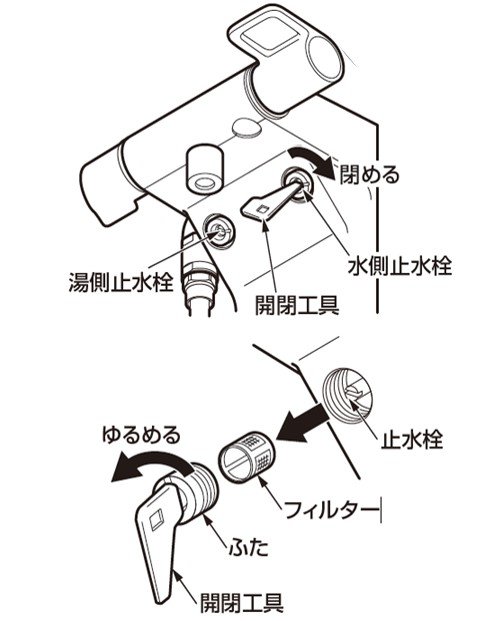 閉める
水側止水栓
湯側止水栓
開閉工具
止水栓
ゆるめる
フィルター
ふた
開閉工具