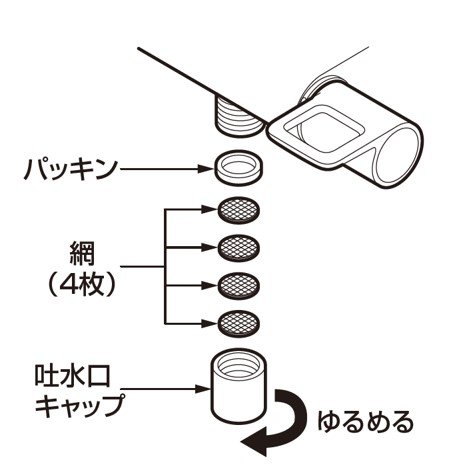 パッキン

網
（4枚）

吐水口
キャップ

ゆるめる