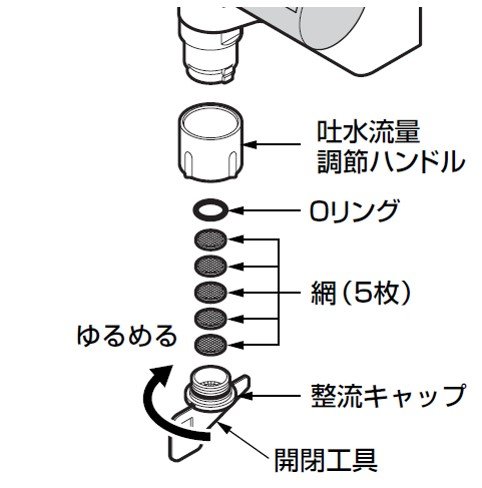 吐水流量
調節ハンドル

Oリング

網（5枚）

ゆるめる

整流キャップ

開閉工具