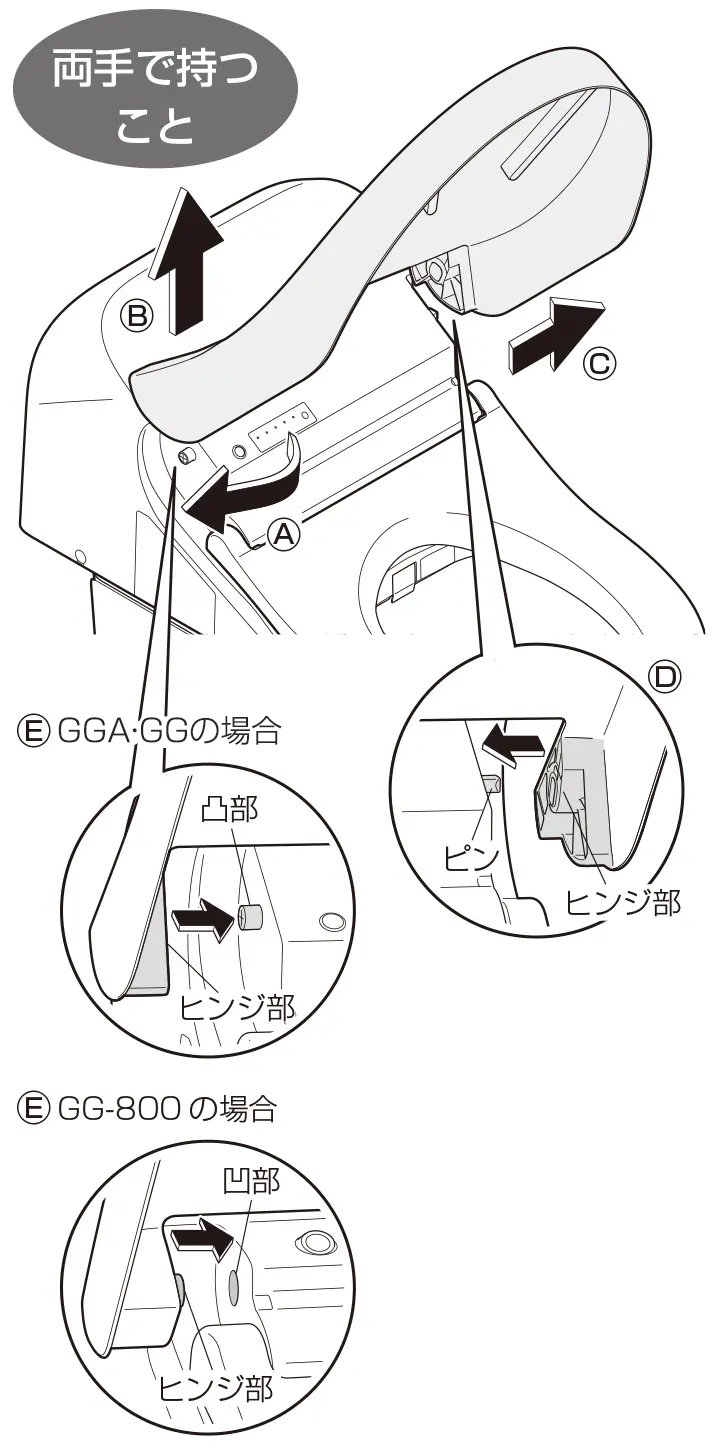 両手で持つこと

Ⓑ

Ⓒ

Ⓐ

Ⓓ

Ⓔ GGA·GGの場合

凸部

ヒンジ部

ピン

ヒンジ部

Ⓔ GG-800 の場合

凹部

ヒンジ部