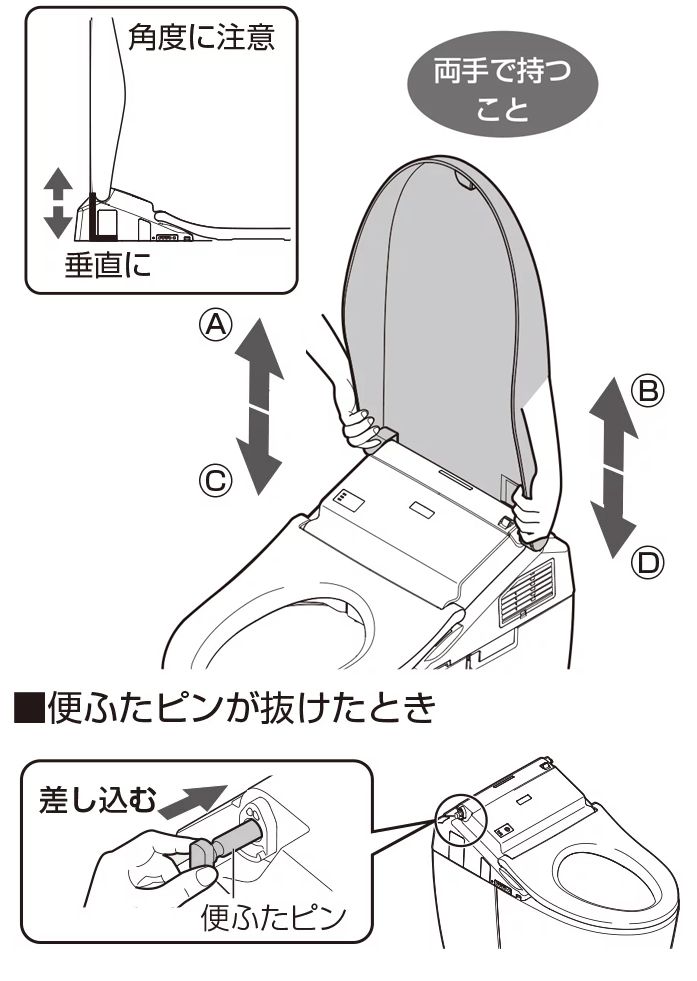 角度に注意

垂直に

両手で持つこと

Ⓐ

Ⓒ

Ⓑ

Ⓓ

■便ふたピンが抜けたとき

差し込む

便ふたピン