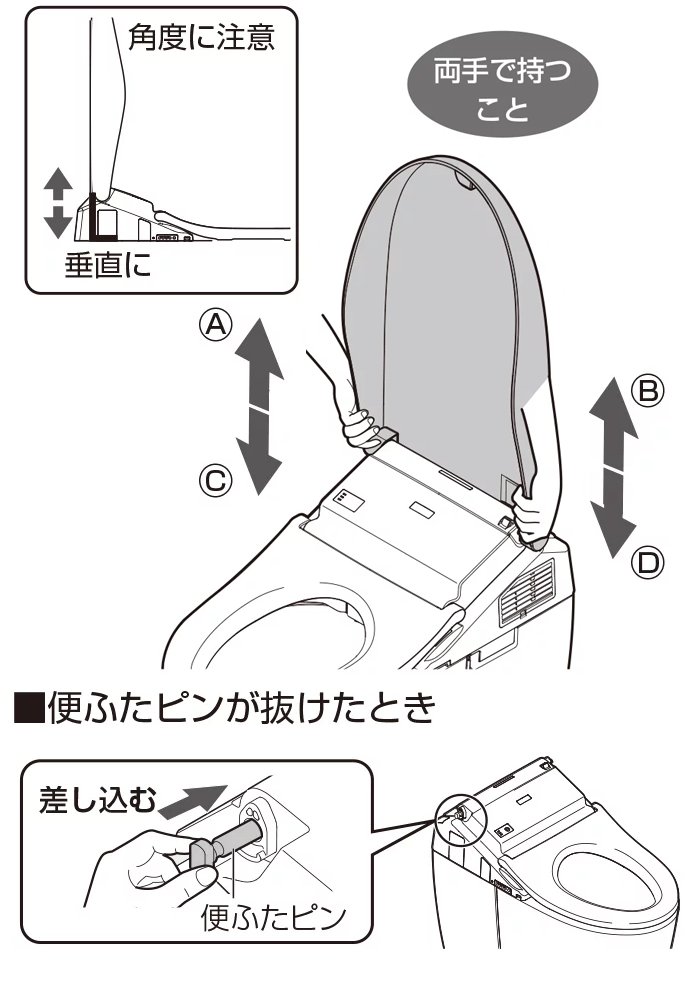 角度に注意

垂直に

両手で持つこと

Ⓐ

Ⓒ

Ⓑ

Ⓓ

■便ふたピンが抜けたとき

差し込む

便ふたピン