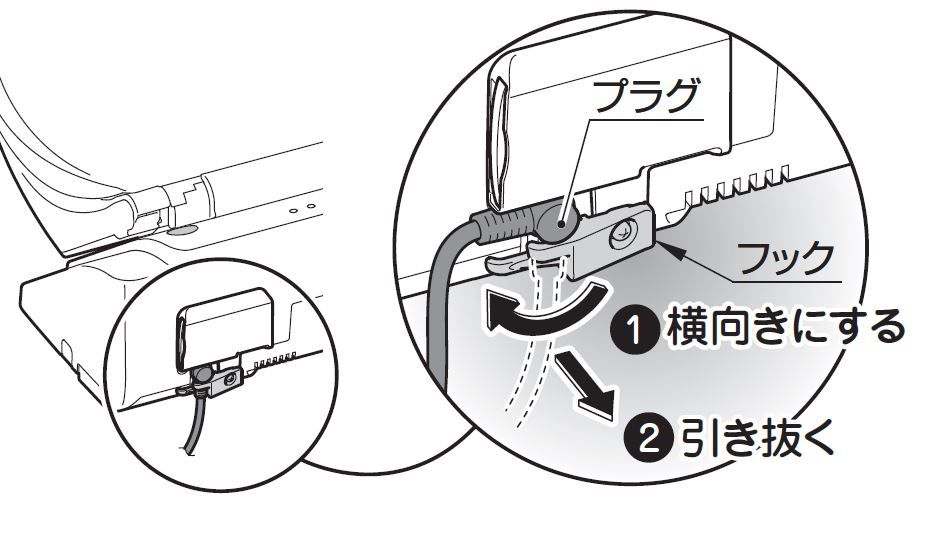 プラグ

フック

❶ 横向きにする

❷ 引き抜く