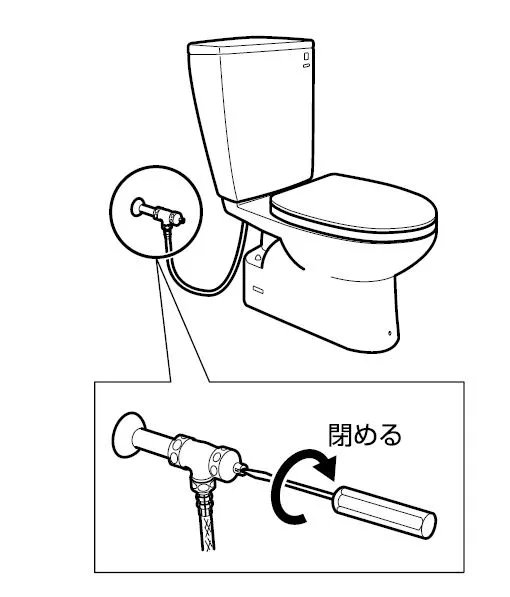 閉める