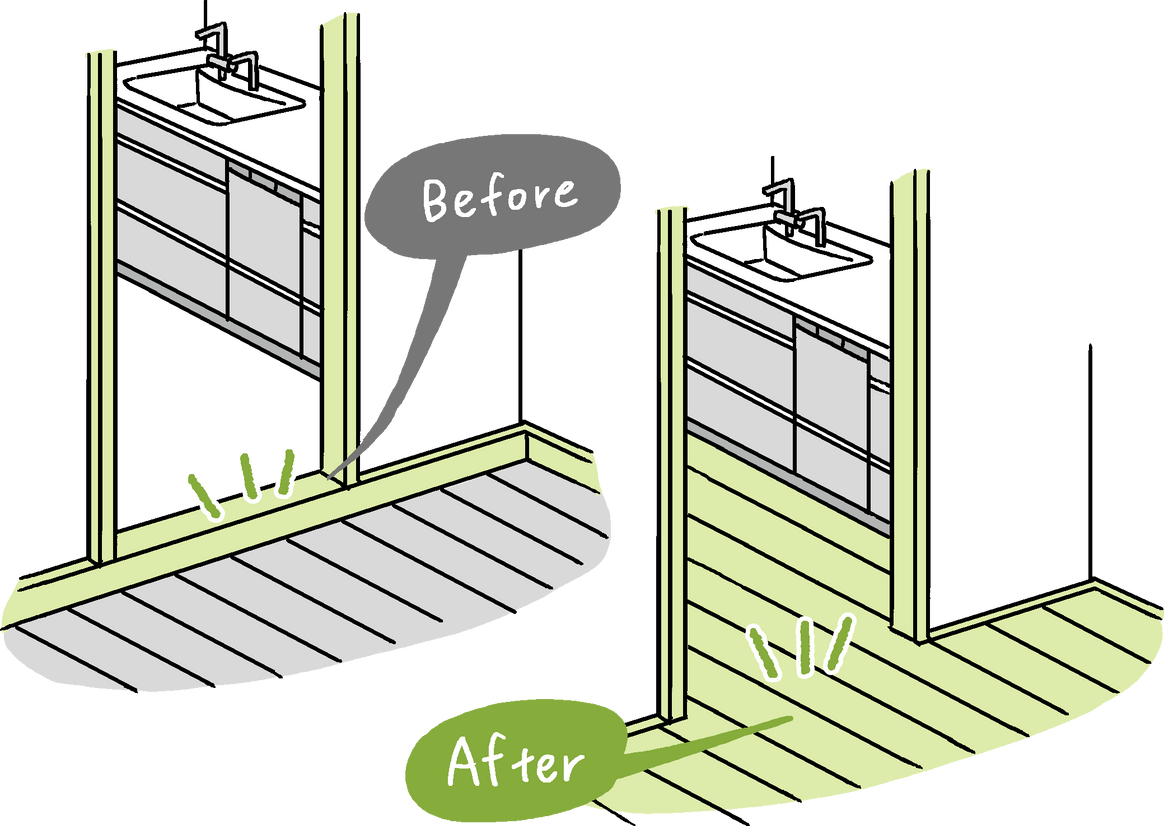 Before

After