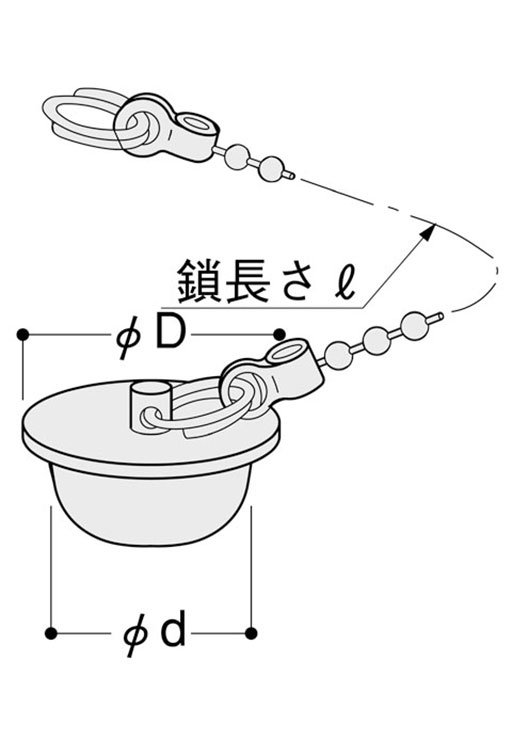 鎖長さ $\ell$

$\phi$ D

$\phi$ d