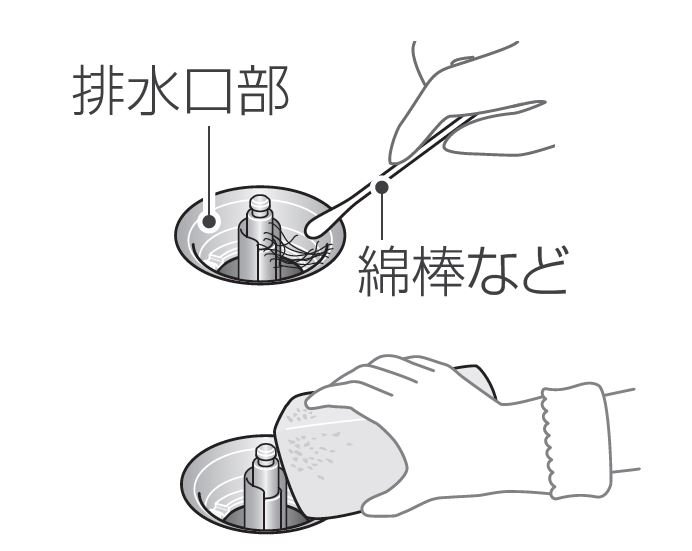 排水口部

綿棒など