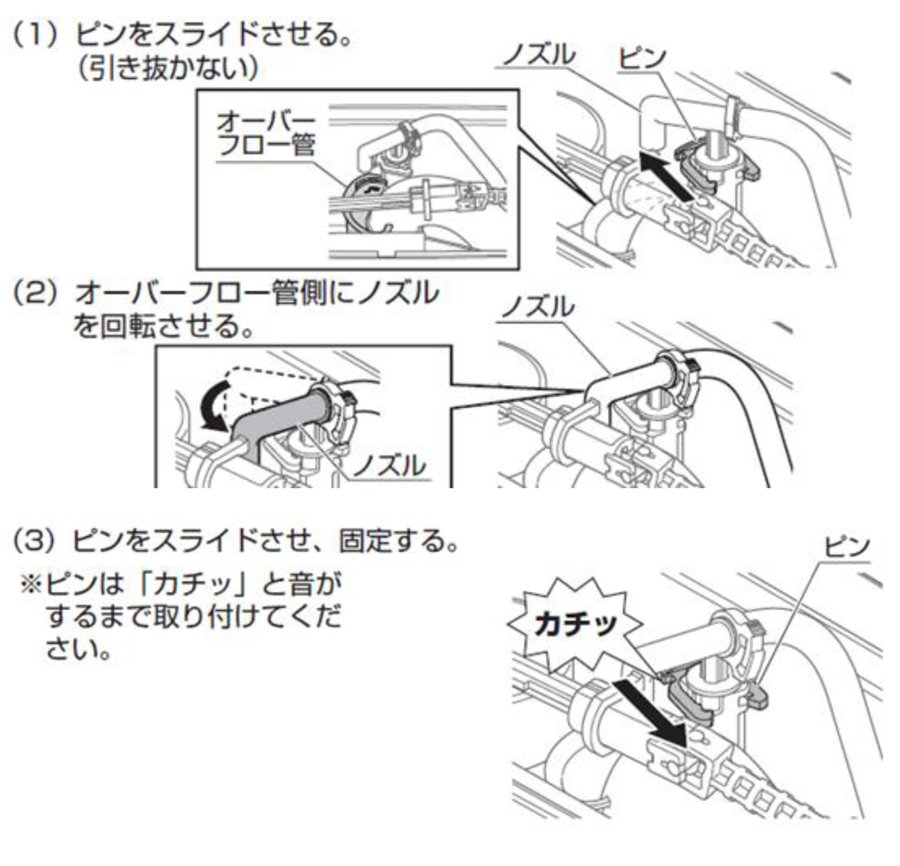 (1) ピンをスライドさせる。
(引き抜かない)

ノズル
ピン
オーバーフロー管

(2) オーバーフロー管側にノズルを回転させる。

ノズル
ノズル

(3) ピンをスライドさせ、固定する。
※ピンは「カチッ」と音がするまで取り付けてください。

ピン
カチッ