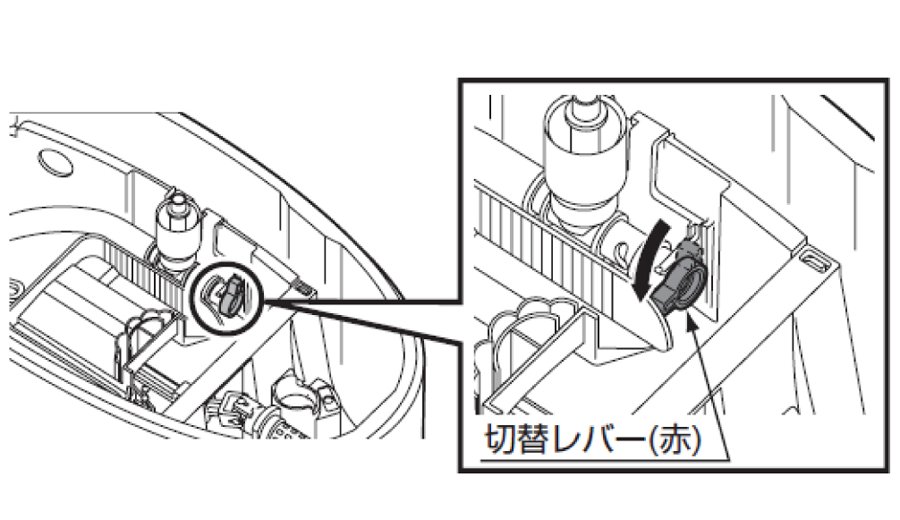 切替レバー(赤)