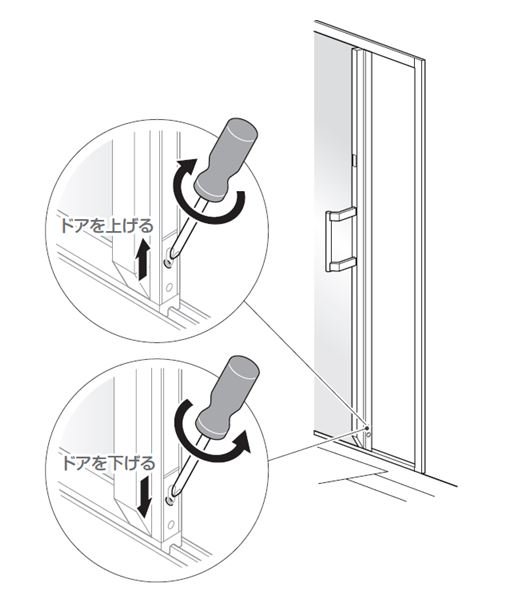 ドアを上げる

ドアを下げる