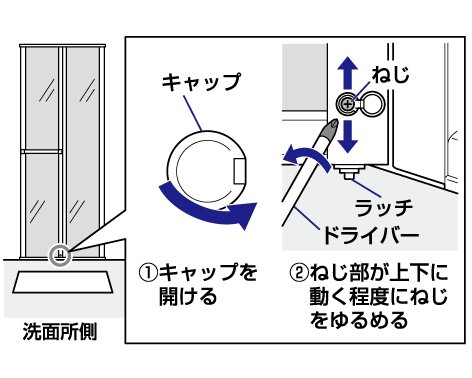 キャップ

ねじ

ラッチ

ドライバー

①キャップを開ける

②ねじ部が上下に動く程度にねじをゆるめる

洗面所側