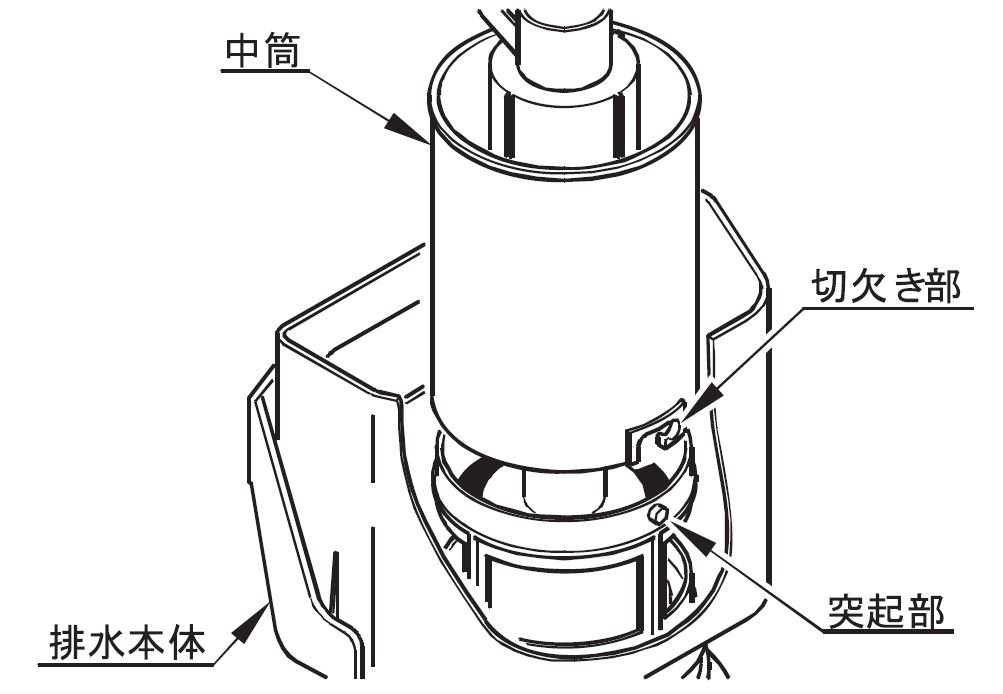 中筒

切欠き部

突起部

排水本体