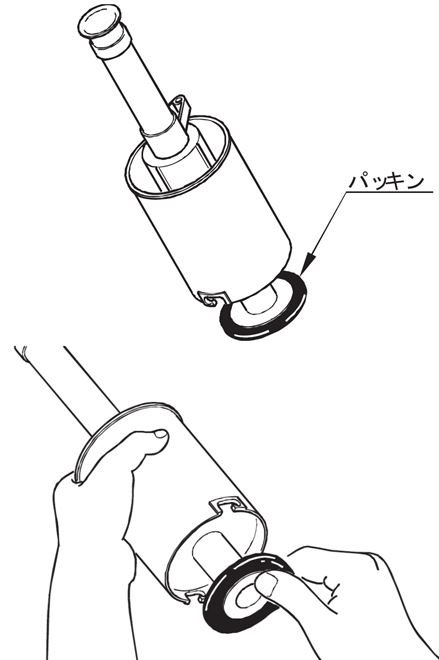 パッキン