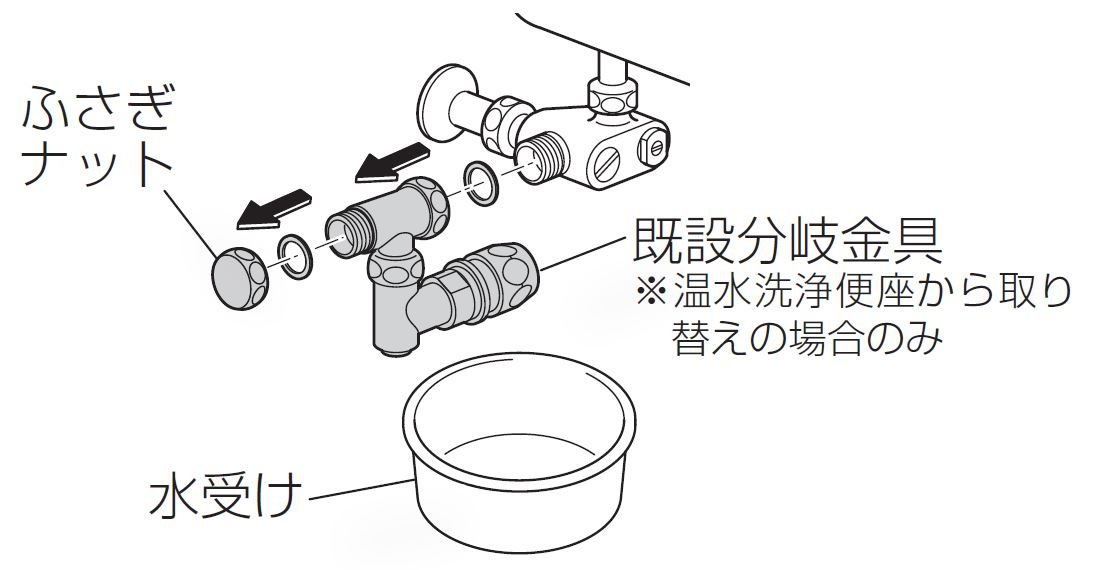 ふさぎ
ナット

既設分岐金具
※温水洗浄便座から取り替えの場合のみ

水受け