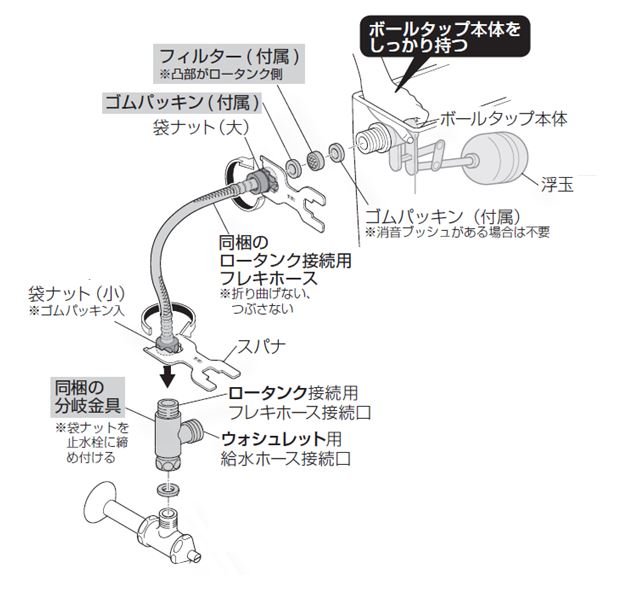 ボールタップ本体をしっかり持つ

フィルター（付属）
※凸部がロータンク側

ゴムパッキン（付属）

袋ナット（大）

ボールタップ本体

浮玉

ゴムパッキン（付属）
※消音ブッシュがある場合は不要

同梱のロータンク接続用フレキホース
※折り曲げない、つぶさない

袋ナット（小）
※ゴムパッキン入

スパナ

同梱の分岐金具
※袋ナットを止水栓に締め付ける

ロータンク接続用フレキホース接続口

ウォシュレット用給水ホース接続口