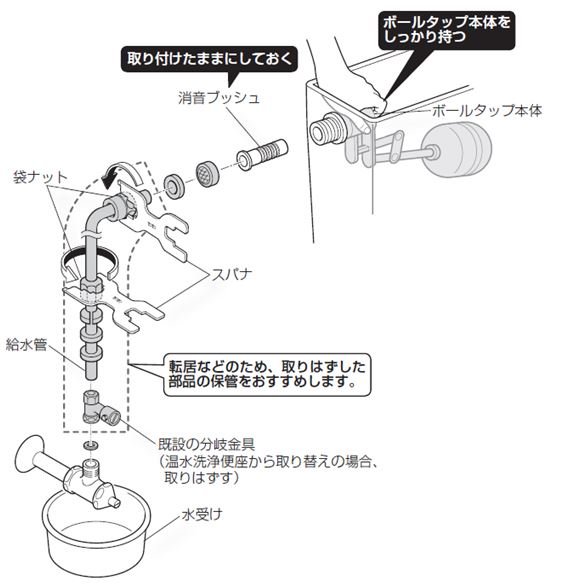 ボールタップ本体をしっかり持つ

取り付けたままにしておく

消音ブッシュ

ボールタップ本体

袋ナット

スパナ

給水管

転居などのため、取りはずした部品の保管をおすすめします。

既設の分岐金具
(温水洗浄便座から取り替えの場合、取りはずす)

水受け