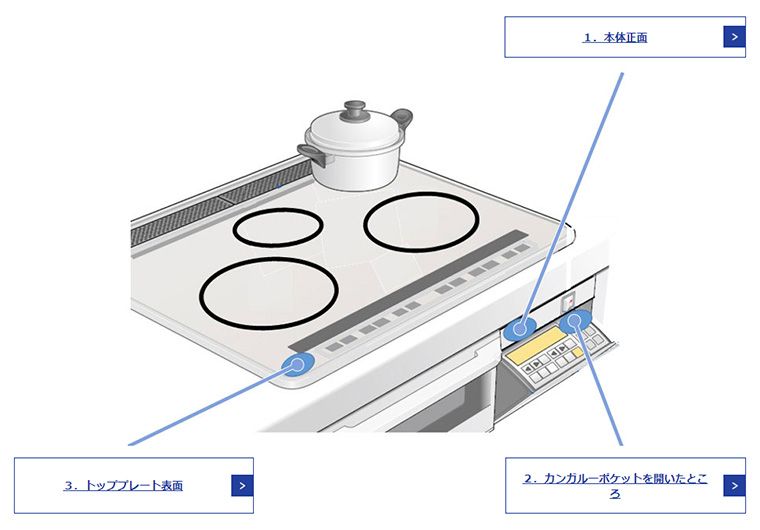 1．本体正面

>

3．トッププレート表面

>

2．カンガルーポケットを開いたところ

>