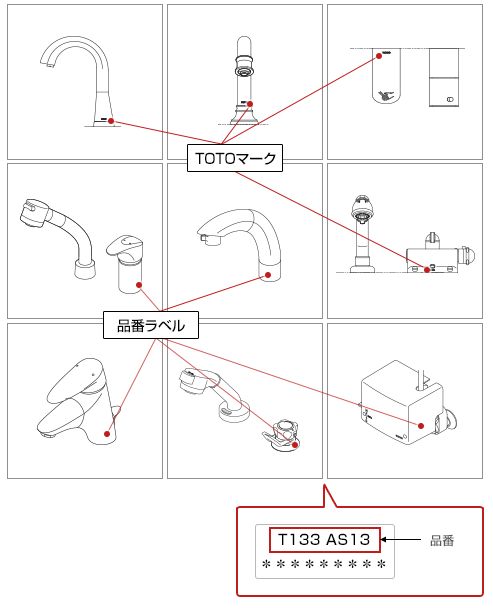 TOTOマーク

品番ラベル

T133 AS13

＊＊＊＊＊＊＊＊＊＊

品番