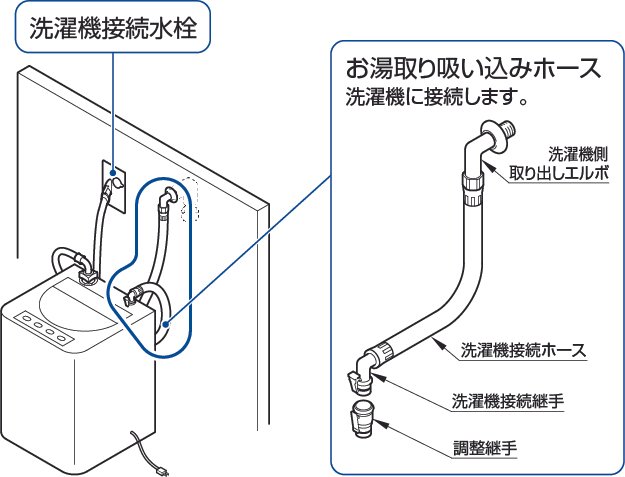 洗濯機接続水栓

お湯取り吸い込みホース
洗濯機に接続します。

洗濯機側
取り出しエルボ

洗濯機接続ホース

洗濯機接続継手

調整継手