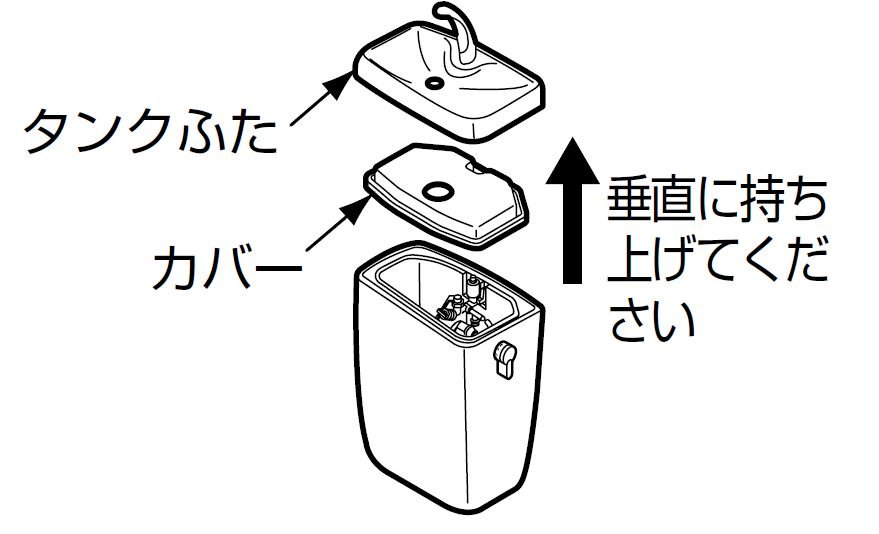 タンクふた

カバー

垂直に持ち上げてください