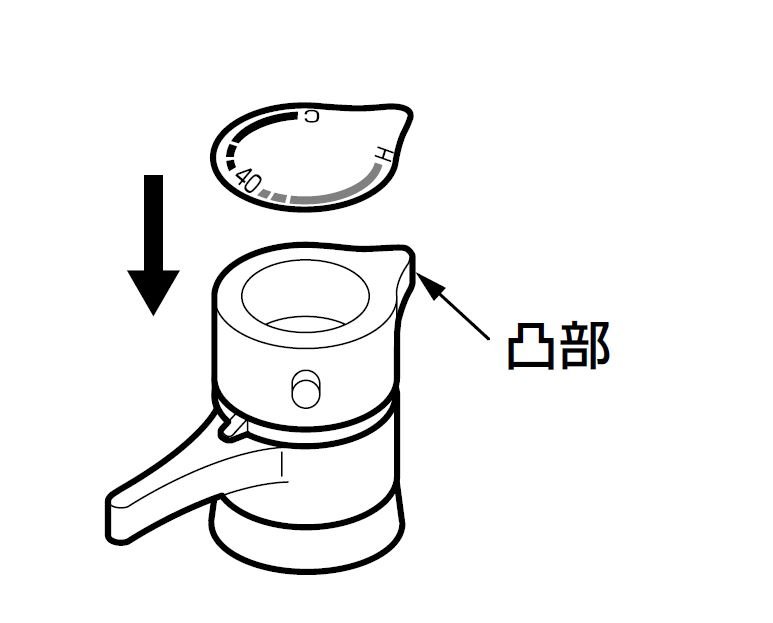 C
H
40
凸部