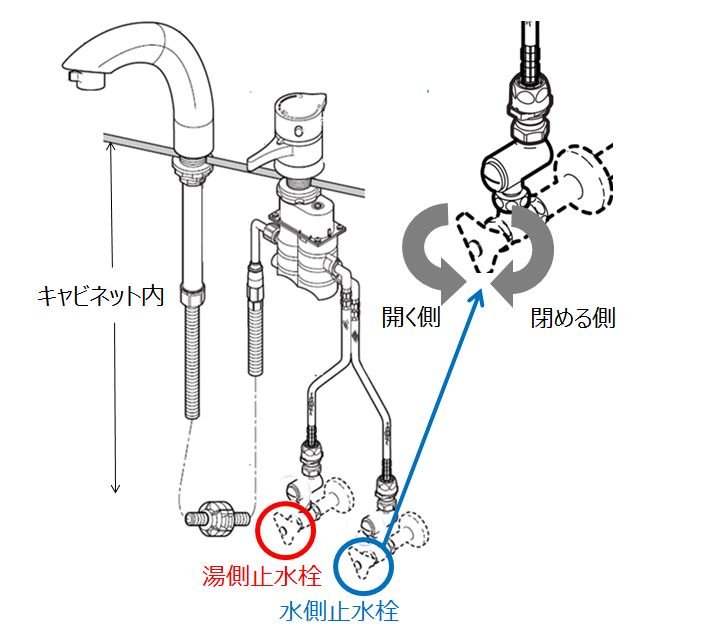 キャビネット内

開く側

閉める側

湯側止水栓

水側止水栓