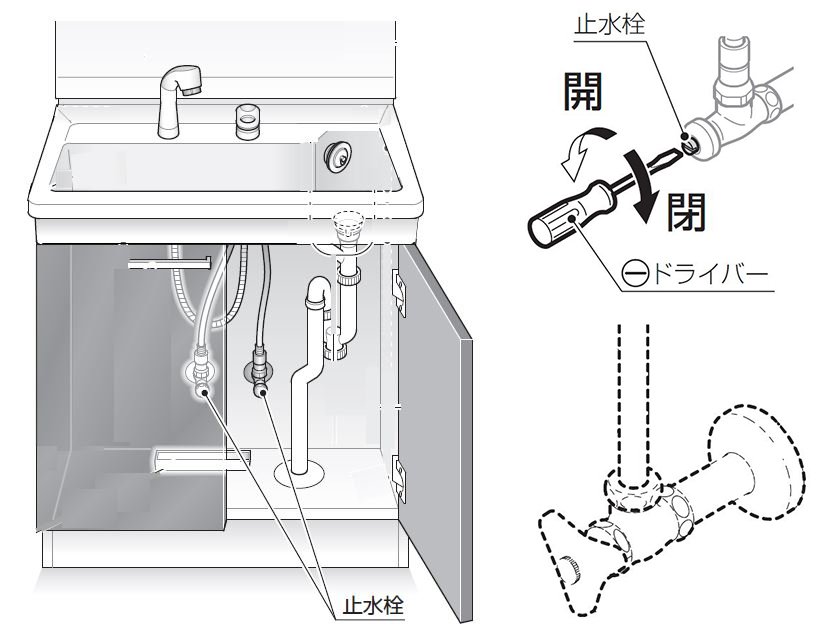 止水栓

開

閉

⊖ドライバー

止水栓