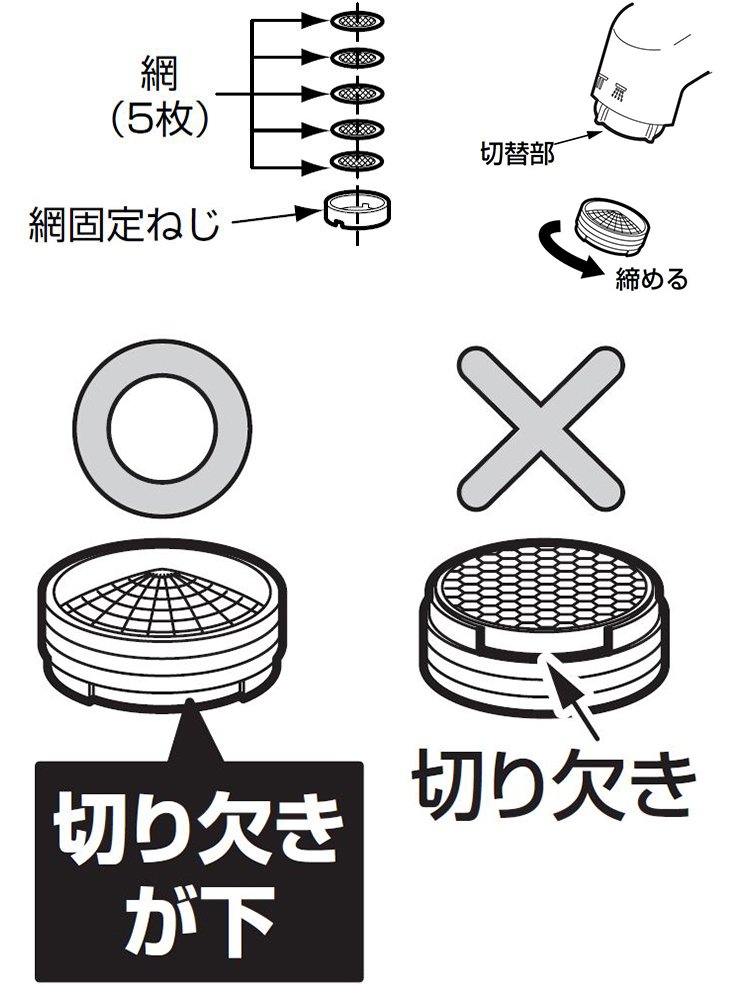 網
(5枚)

網固定ねじ

切替部

締める

切り欠きが下

切り欠き