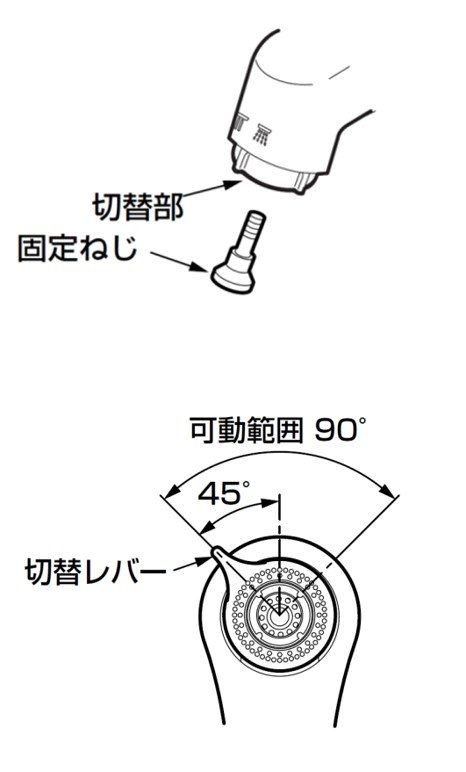 切替部
固定ねじ

可動範囲 90°
45°
切替レバー