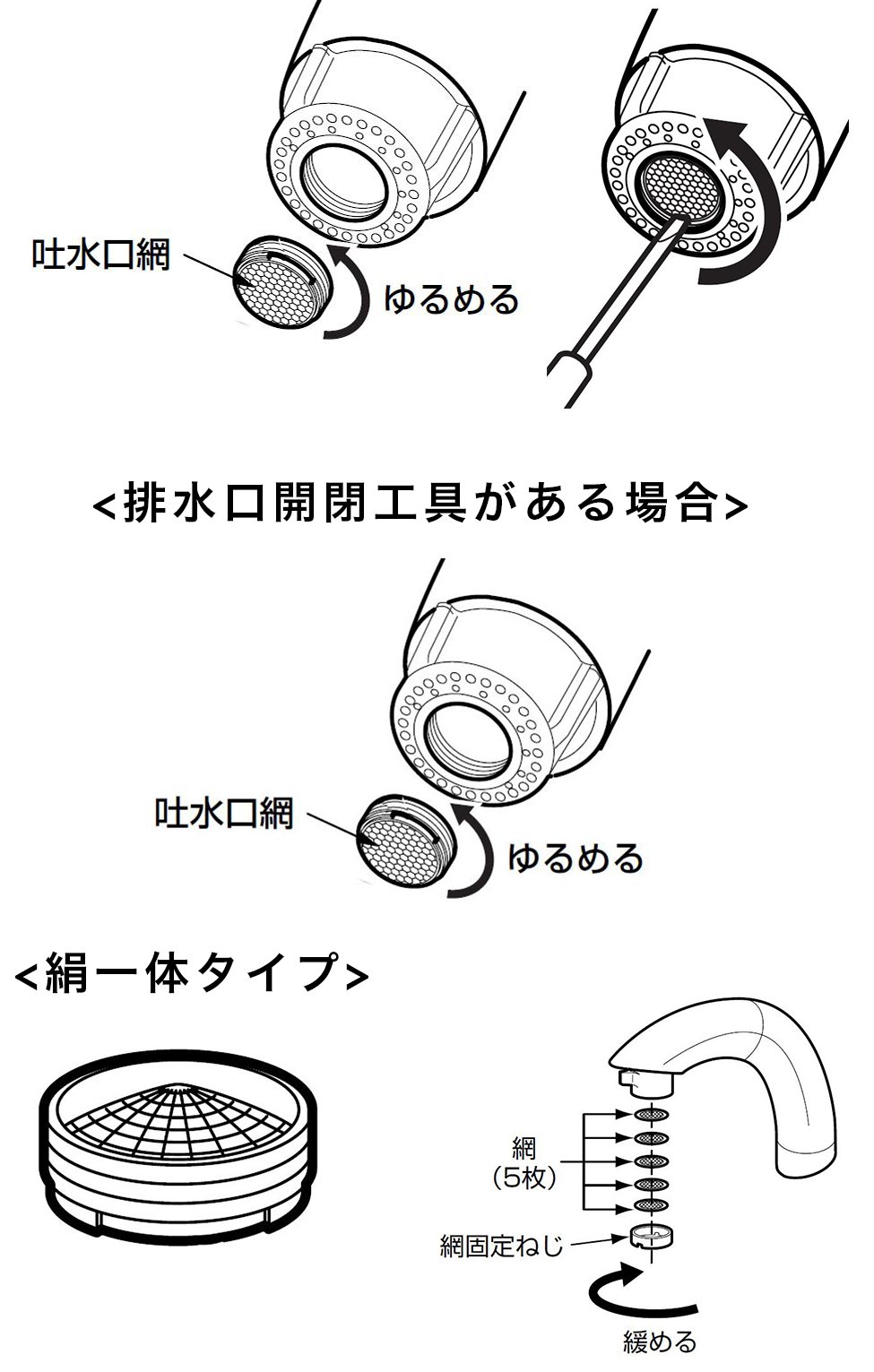 吐水口網

ゆるめる

<排水口開閉工具がある場合>

吐水口網

ゆるめる

<絹一体タイプ>

網
(5枚)

網固定ねじ

緩める