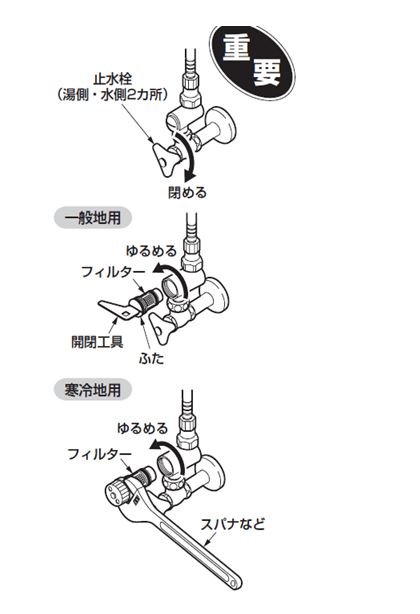 重要

止水栓
(湯側・水側2カ所)

閉める

一般地用

ゆるめる

フィルター

開閉工具

ふた

寒冷地用

ゆるめる

フィルター

スパナなど